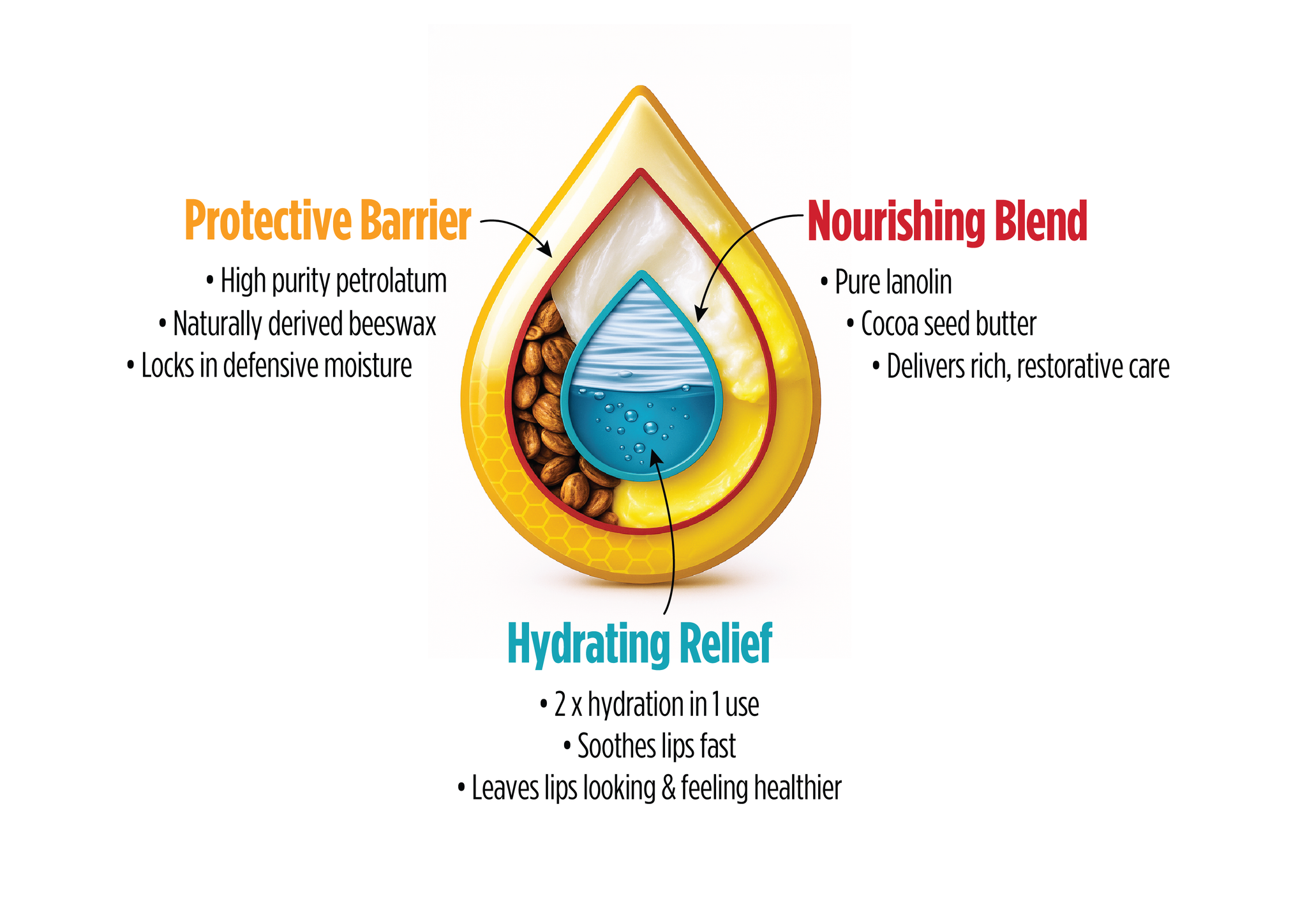 Protective Barrier

• High purity petrolatum
• Naturally derived beeswax
• Locks in defensive moisture

Nourishing Blend

• Pure lanolin
• Cocoa seed butter
• Delivers rich, restorative care

Hydrating Relief

• 2 x hydration in 1 use
• Soothes lips fast
• Leaves lips looking & feeling healthier